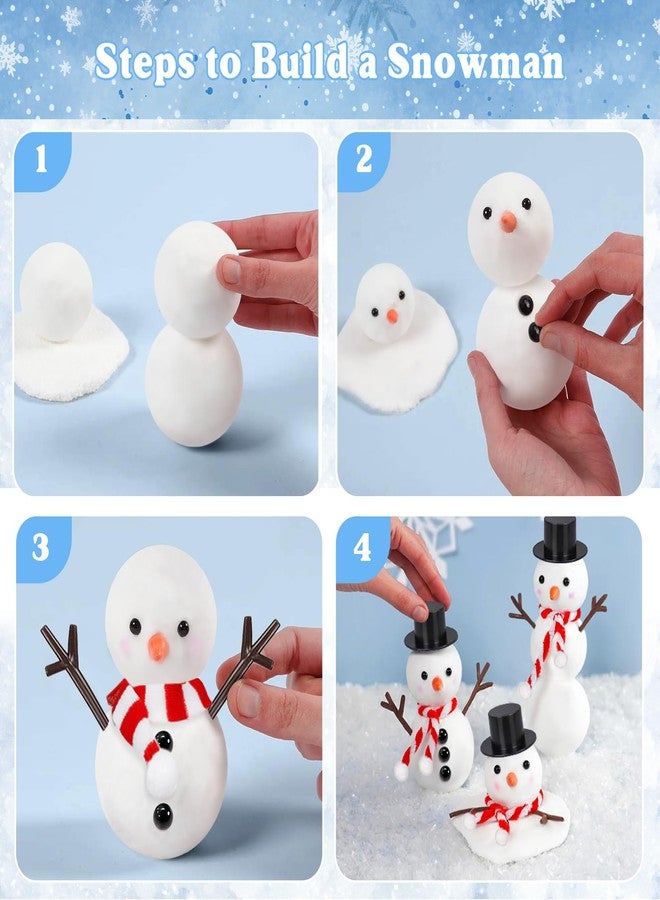 Steps to Build a Snowman

1

2

3

4